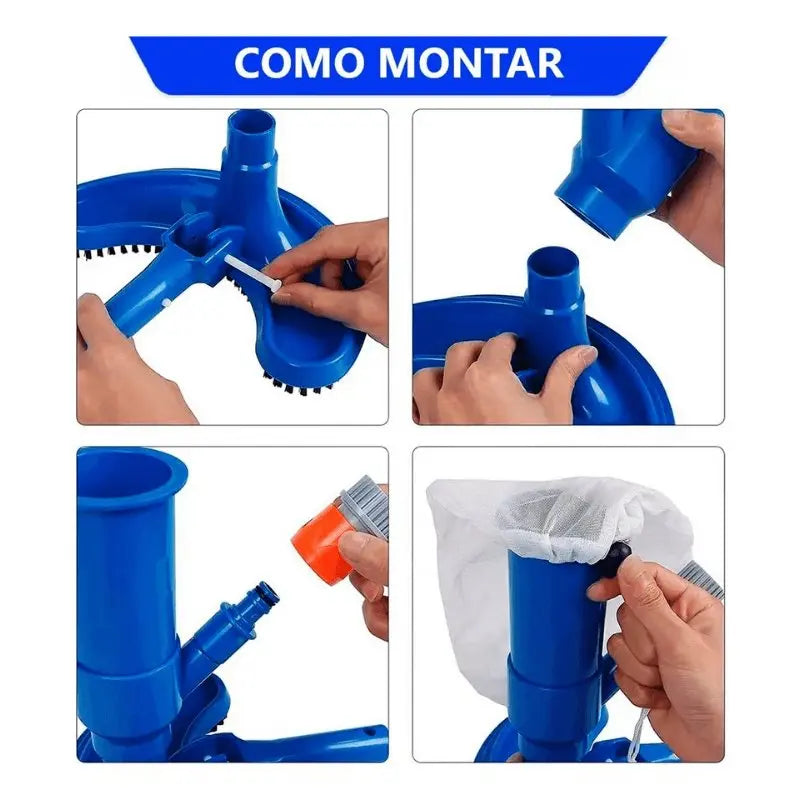 COMO MONTAR