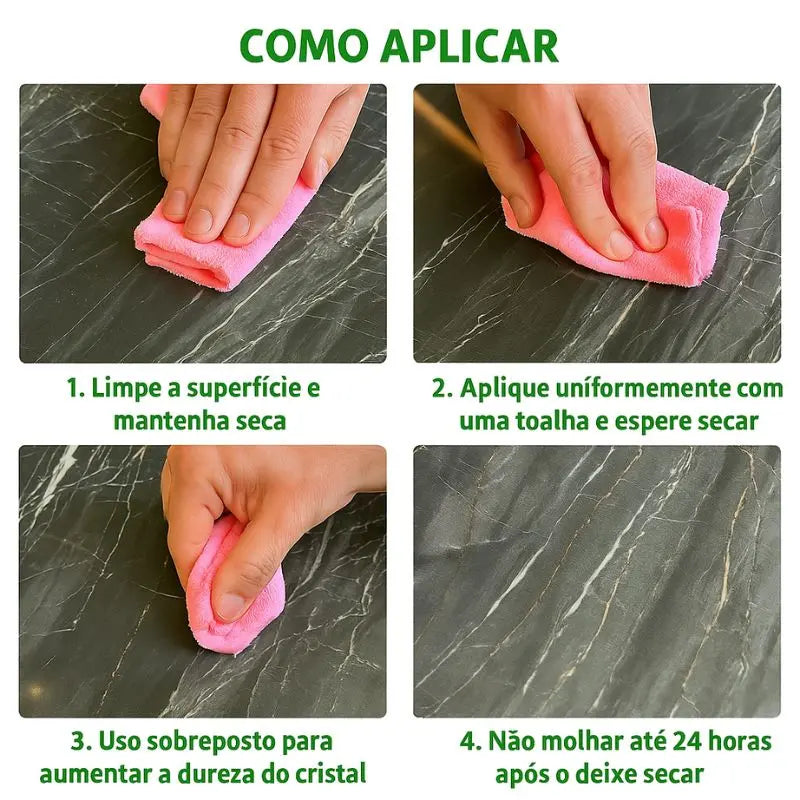 COMO APLICAR

1. Limpe a superfície e mantenha seca

2. Aplique uníformemente com uma toalha e espere secar

3. Uso sobreposto para aumentar a dureza do cristal

4. Não molhar até 24 horas após o deixe secar