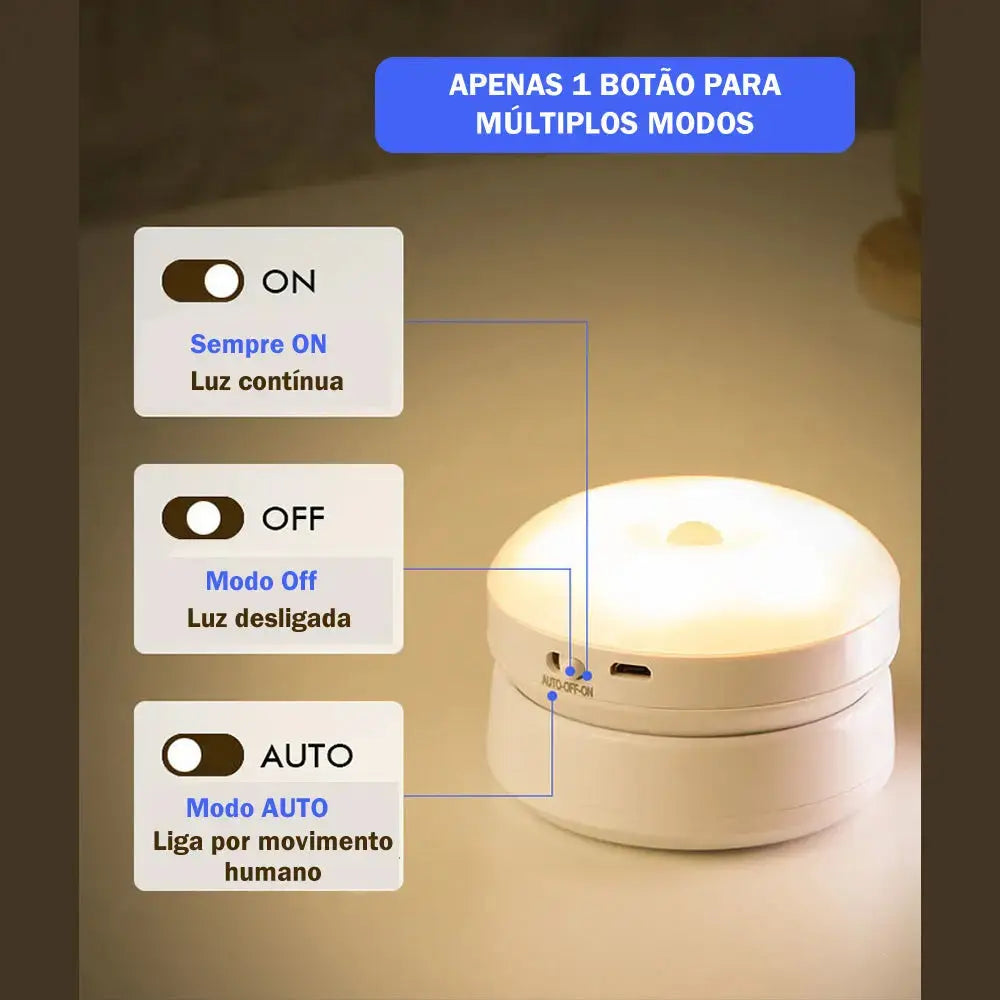 APENAS 1 BOTÃO PARA MÚLTIPLOS MODOS

ON

Sempre ON
Luz contínua

OFF

Modo Off
Luz desligada

AUTO

Modo AUTO
Liga por movimento humano

AUTO-OFF-ON