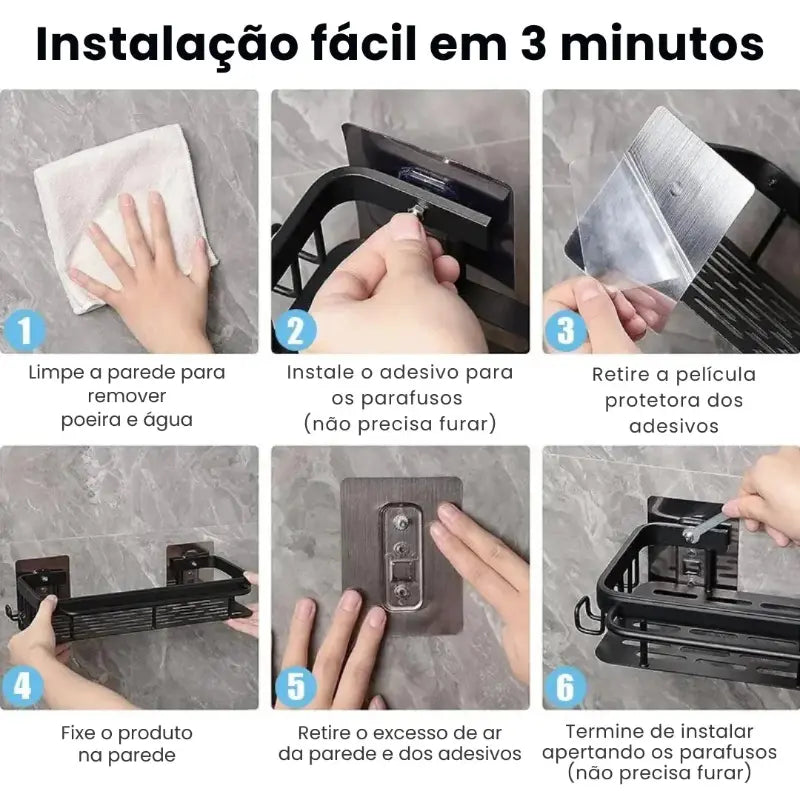 Instalação fácil em 3 minutos

1

Limpe a parede para remover poeira e água

2

Instale o adesivo para os parafusos (não precisa furar)

3

Retire a película protetora dos adesivos

4

Fixe o produto na parede

5

Retire o excesso de ar da parede e dos adesivos

6

Termine de instalar apertando os parafusos (não precisa furar)