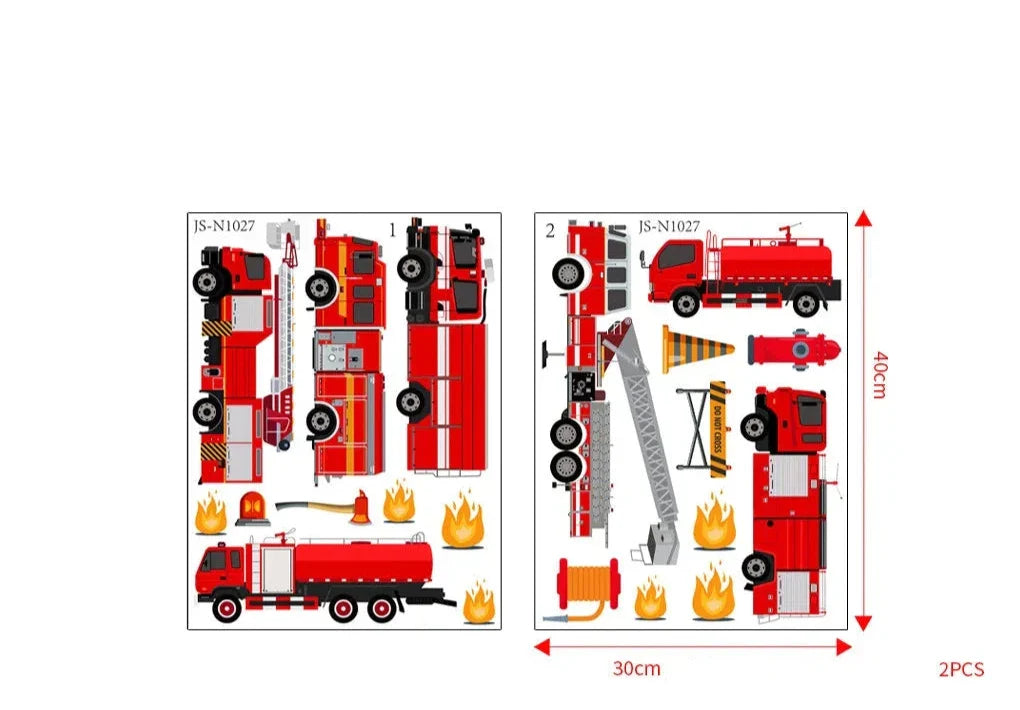 JS-N1027
1

2
JS-N1027

DO NOT CROSS

40cm

30cm

2PCS