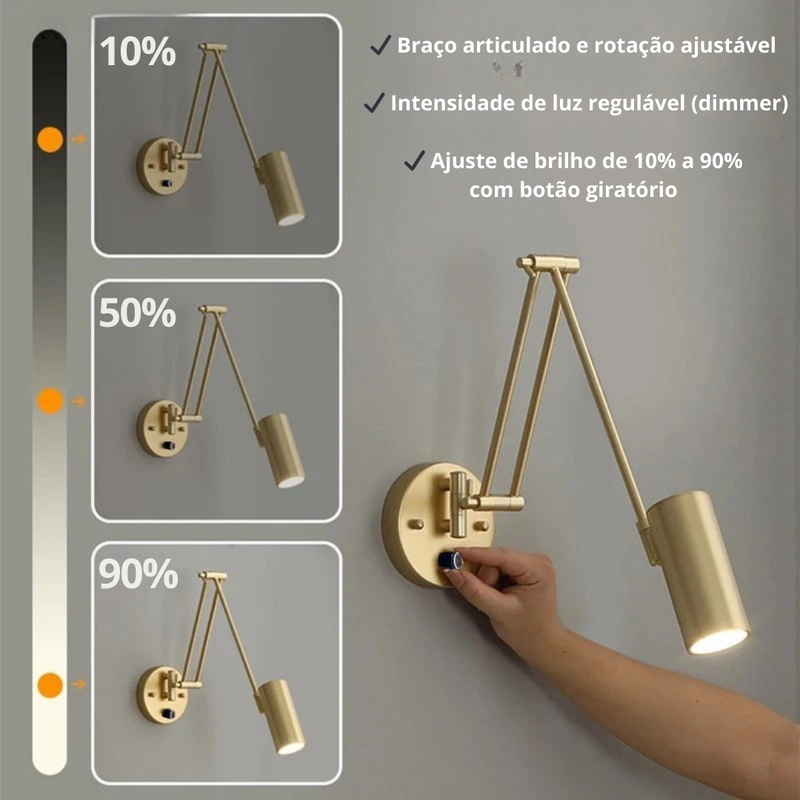 10%

50%

90%

✓ Braço articulado e rotação ajustável

✓ Intensidade de luz regulável (dimmer)

✓ Ajuste de brilho de 10% a 90% com botão giratório