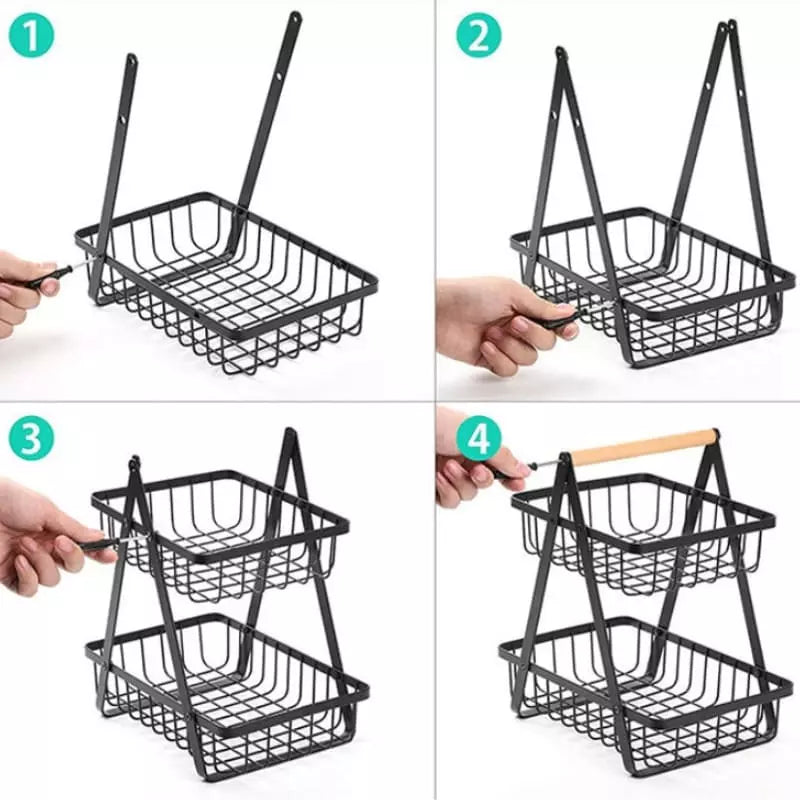 1

2

3

4