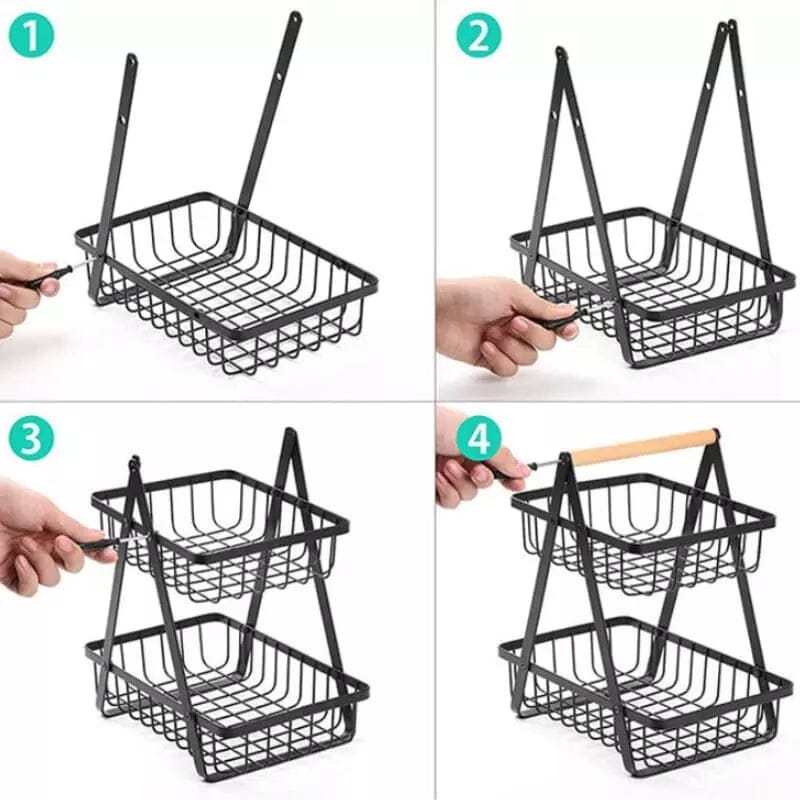 1

2

3

4