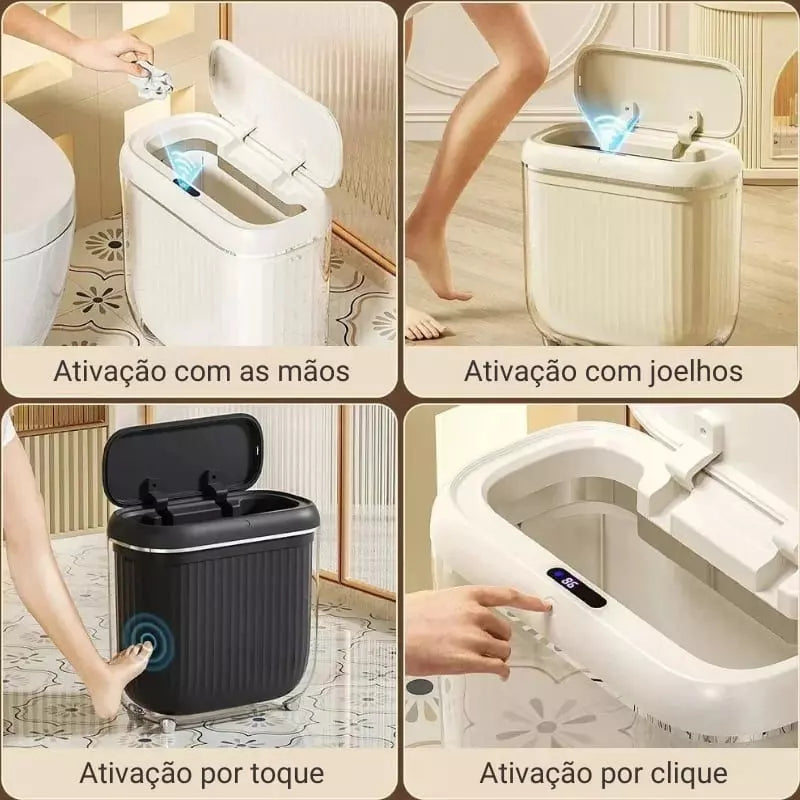 Ativação com as mãos

Ativação com joelhos

Ativação por toque

96

Ativação por clique