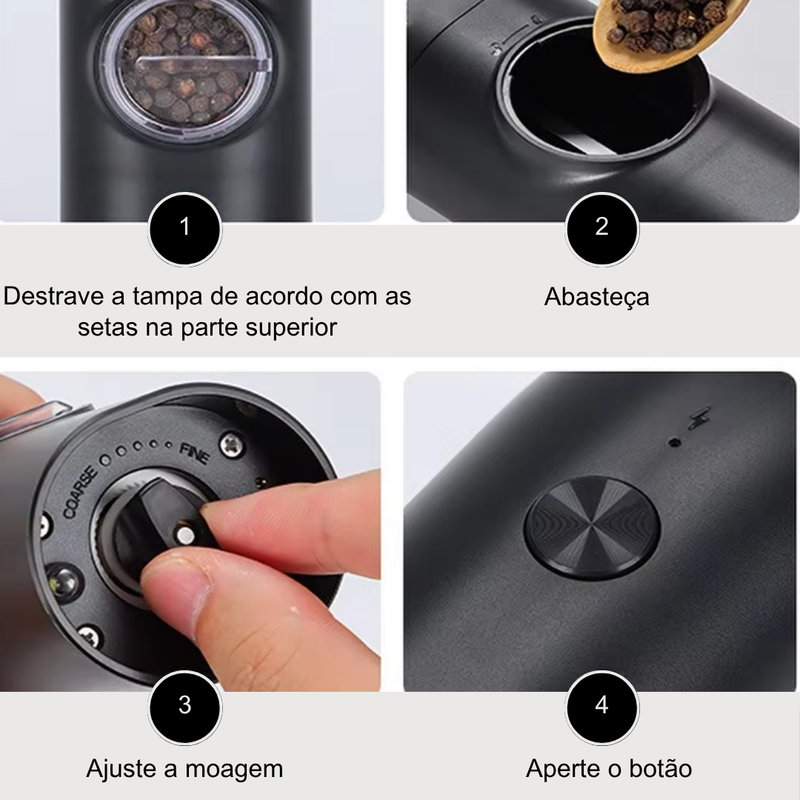 1

Destrave a tampa de acordo com as setas na parte superior

2

Abasteça

COARSE

FINE

3

Ajuste a moagem

4

Aperte o botão