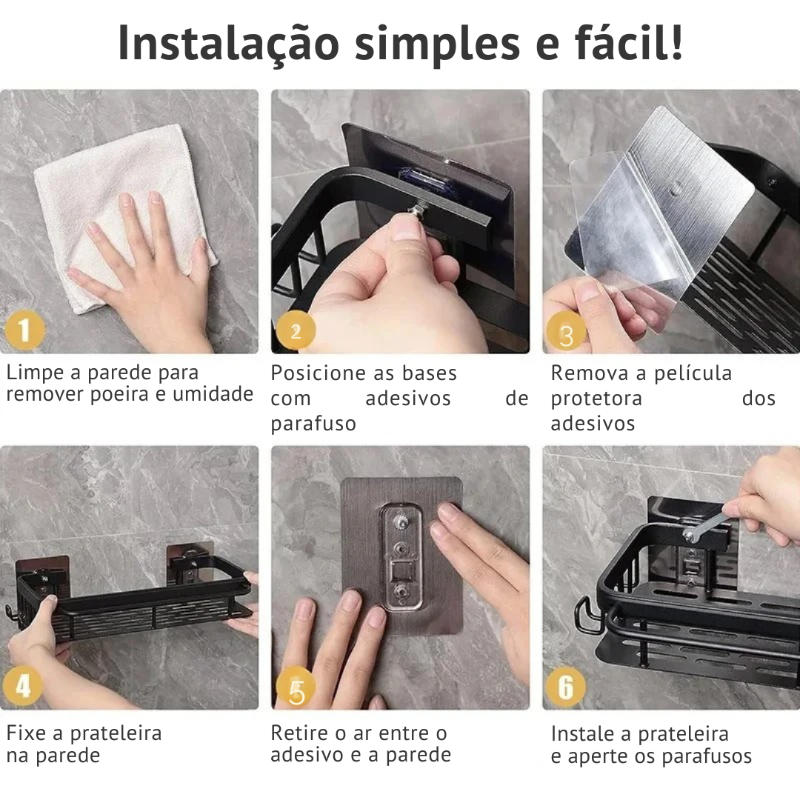 Instalação simples e fácil!

1

Limpe a parede para remover poeira e umidade

2

Posicione as bases com adesivos de parafuso

3

Remova a película protetora dos adesivos

4

Fixe a prateleira na parede

5

Retire o ar entre o adesivo e a parede

6

Instale a prateleira e aperte os parafusos